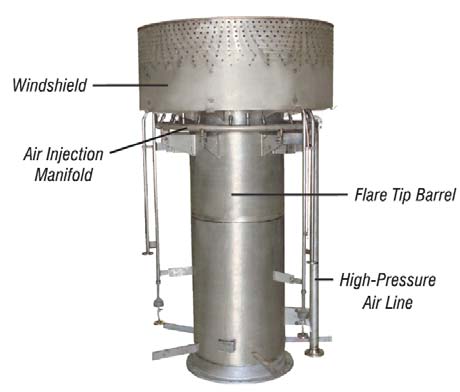 Windshield

Air Injection Manifold

Flare Tip Barrel

High-Pressure Air Line