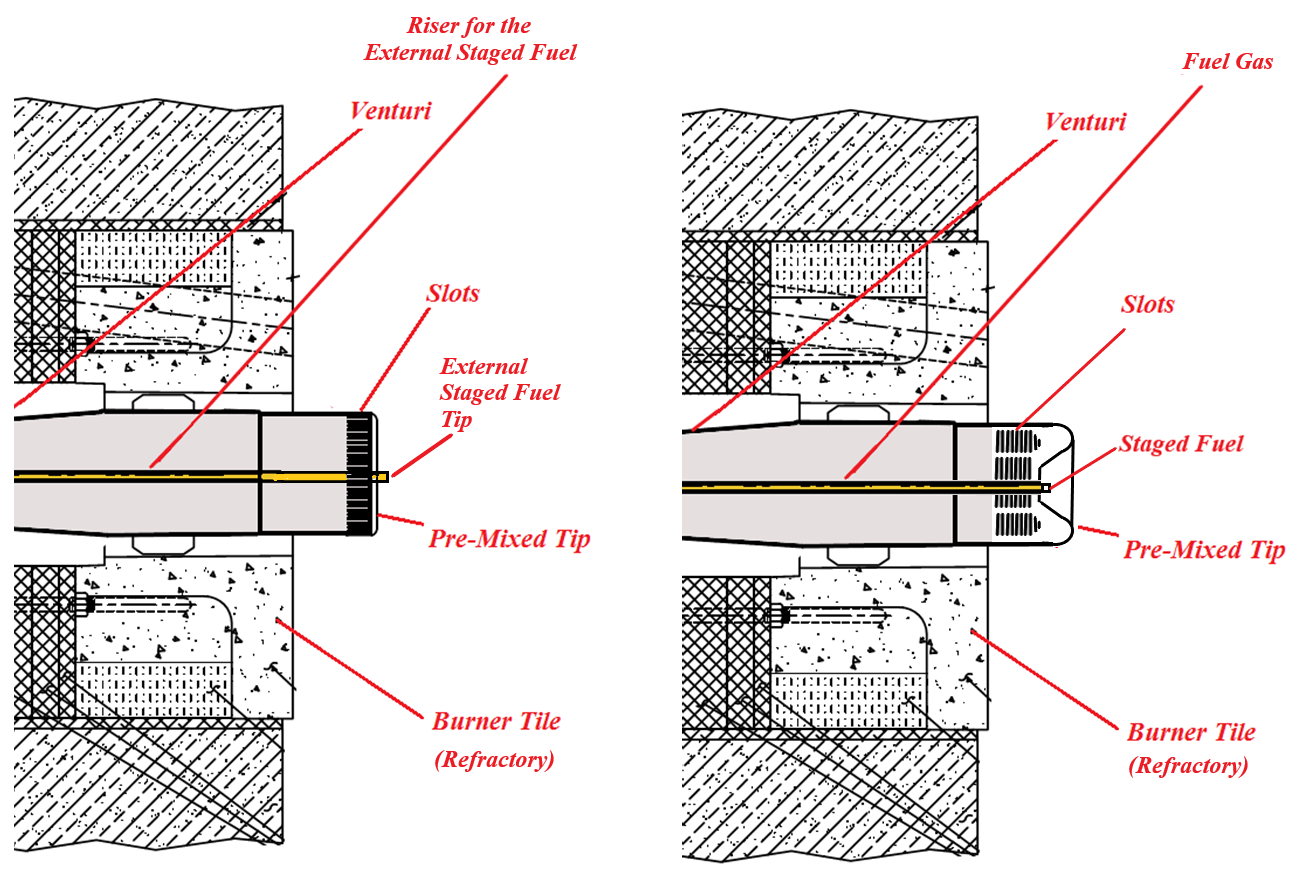 Riser for the External Staged Fuel

Venturi

Slots

External Staged Fuel Tip

Pre-Mixed Tip

Burner Tile (Refractory)

Fuel Gas

Venturi

Slots

Staged Fuel

Pre-Mixed Tip

Burner Tile (Refractory)